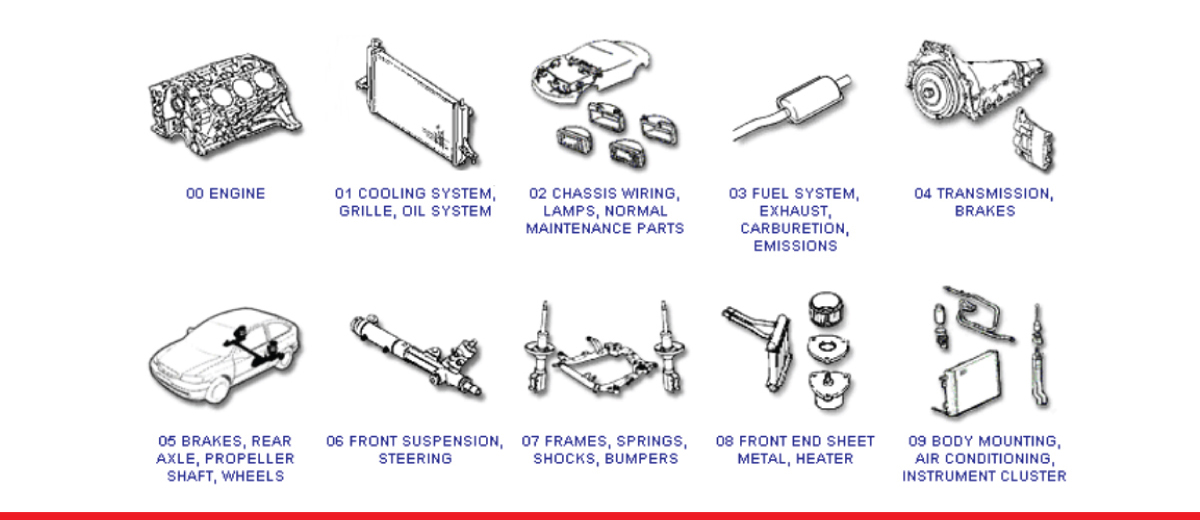 00 ENGINE

01 COOLING SYSTEM, GRILLE, OIL SYSTEM

02 CHASSIS WIRING, LAMPS, NORMAL MAINTENANCE PARTS

03 FUEL SYSTEM, EXHAUST, CARBURETION, EMISSIONS

04 TRANSMISSION, BRAKES

05 BRAKES, REAR AXLE, PROPELLER SHAFT, WHEELS

06 FRONT SUSPENSION, STEERING

07 FRAMES, SPRINGS, SHOCKS, BUMPERS

08 FRONT END SHEET METAL, HEATER

09 BODY MOUNTING, AIR CONDITIONING, INSTRUMENT CLUSTER